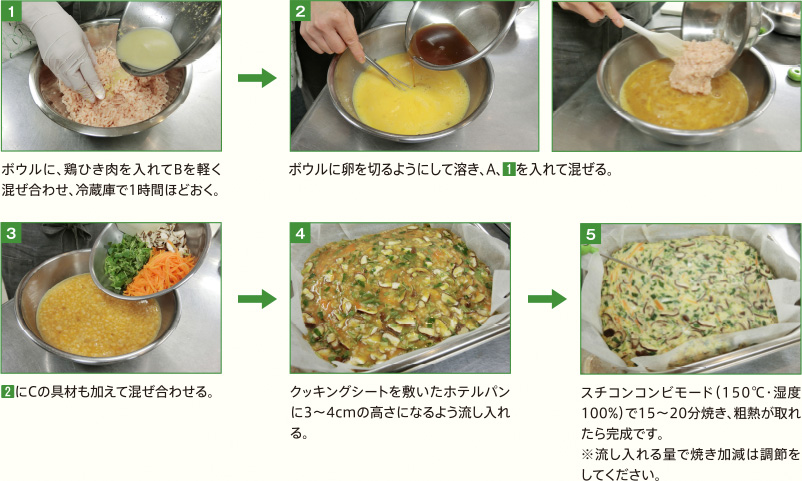 1

ボウルに、鶏ひき肉を入れてBを軽く混ぜ合わせ、冷蔵庫で1時間ほどおく。

2

ボウルに卵を切るようにして溶き、A、1を入れて混ぜる。

3

2にCの具材も加えて混ぜ合わせる。

4

クッキングシートを敷いたホテルパンに3～4cmの高さになるよう流し入れる。

5

スチコンコンビモード（150℃・湿度100%）で15～20分焼き、粗熱が取れたら完成です。
※流し入れる量で焼き加減は調節をしてください。